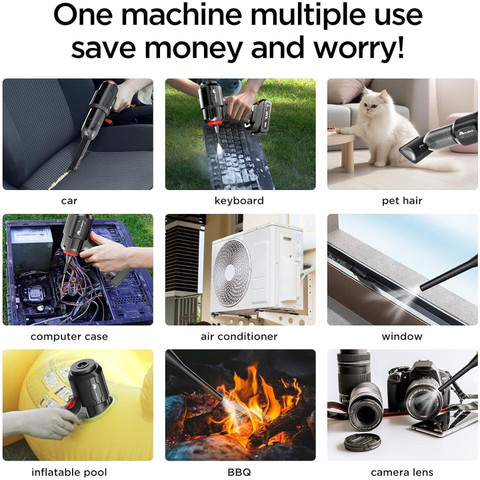 One machine multiple use save money and worry!

car

keyboard

pet hair

computer case

air conditioner

window

inflatable pool

BBQ

camera lens