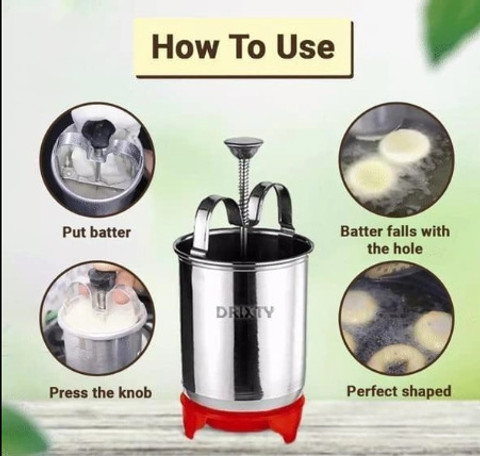 How To Use

Put batter

Press the knob

DRIXTY

Batter falls with the hole

Perfect shaped