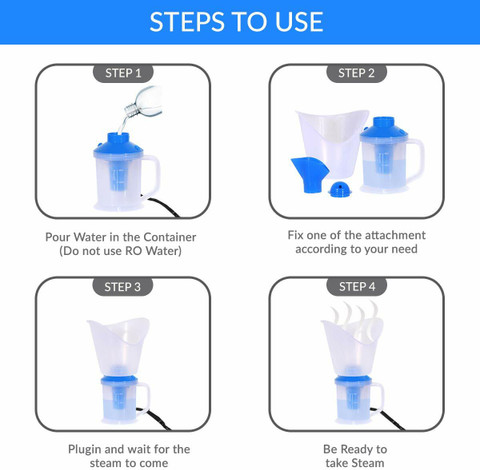 STEPS TO USE

STEP 1

Pour Water in the Container
(Do not use RO Water)

STEP 2

Fix one of the attachment according to your need

STEP 3

Plugin and wait for the steam to come

STEP 4

Be Ready to take Steam