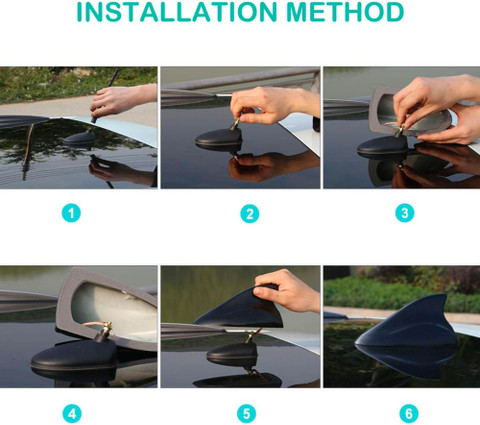 INSTALLATION METHOD

1

2

3

4

5

6