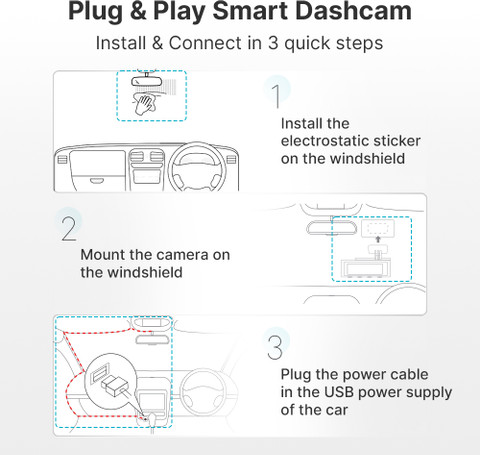 Plug & Play Smart Dashcam

Install & Connect in 3 quick steps

1

Install the electrostatic sticker on the windshield

2

Mount the camera on the windshield

3

Plug the power cable in the USB power supply of the car