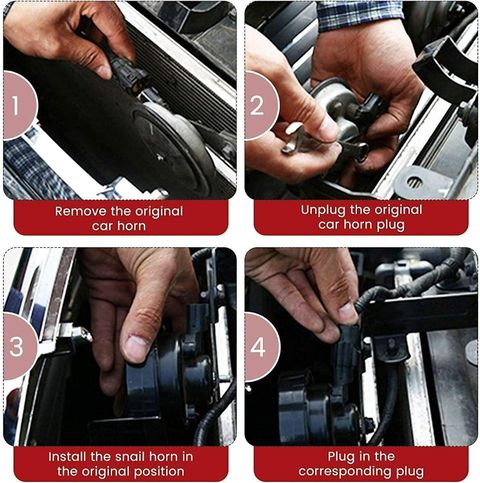 1

Remove the original car horn

2

Unplug the original car horn plug

3

Install the snail horn in the original position

4

Plug in the corresponding plug