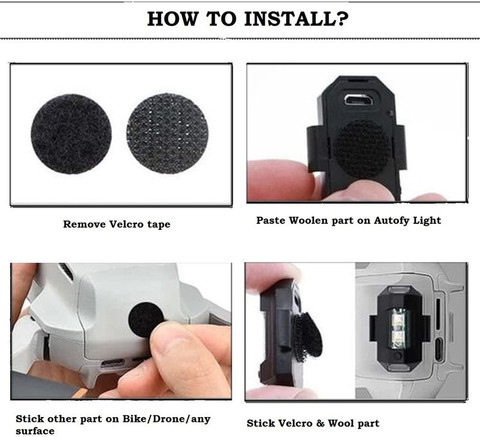 HOW TO INSTALL?

Remove Velcro tape

Paste Woolen part on Autofy Light

Stick other part on Bike/Drone/any surface

Stick Velcro & Wool part