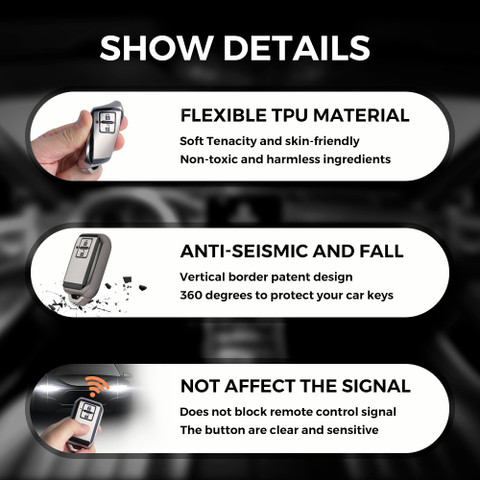 SHOW DETAILS

FLEXIBLE TPU MATERIAL
Soft Tenacity and skin-friendly
Non-toxic and harmless ingredients

ANTI-SEISMIC AND FALL
Vertical border patent design
360 degrees to protect your car keys

NOT AFFECT THE SIGNAL
Does not block remote control signal
The button are clear and sensitive