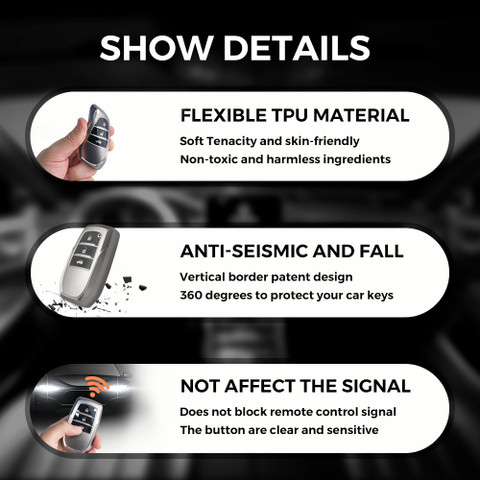 SHOW DETAILS

FLEXIBLE TPU MATERIAL
Soft Tenacity and skin-friendly
Non-toxic and harmless ingredients

ANTI-SEISMIC AND FALL
Vertical border patent design
360 degrees to protect your car keys

NOT AFFECT THE SIGNAL
Does not block remote control signal
The button are clear and sensitive