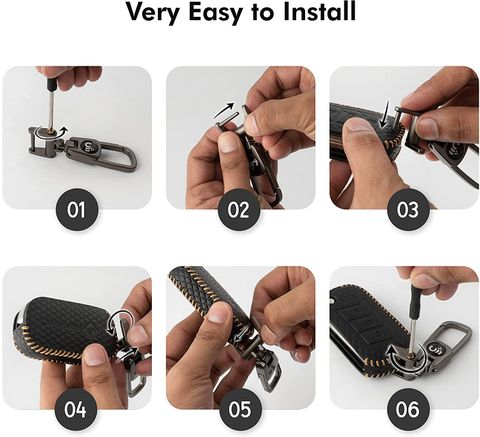 Very Easy to Install

01

02

03

04

05

06