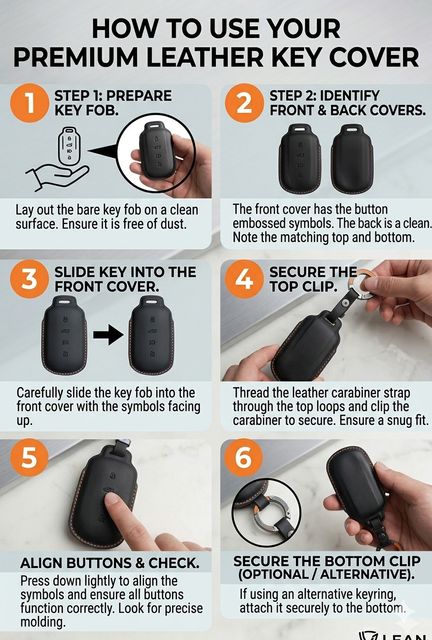 HOW TO USE YOUR PREMIUM LEATHER KEY COVER

1 STEP 1: PREPARE KEY FOB.

Lay out the bare key fob on a clean surface. Ensure it is free of dust.

2 STEP 2: IDENTIFY FRONT & BACK COVERS.

The front cover has the button embossed symbols. The back is a clean. Note the matching top and bottom.

3 SLIDE KEY INTO THE FRONT COVER.

Carefully slide the key fob into the front cover with the symbols facing up.

4 SECURE THE TOP CLIP.

Thread the leather carabiner strap through the top loops and clip the carabiner to secure. Ensure a snug fit.

5

ALIGN BUTTONS & CHECK.

Press down lightly to align the symbols and ensure all buttons function correctly. Look for precise molding.

6

SECURE THE BOTTOM CLIP (OPTIONAL / ALTERNATIVE).

If using an alternative keyring, attach it securely to the bottom.

LEAN