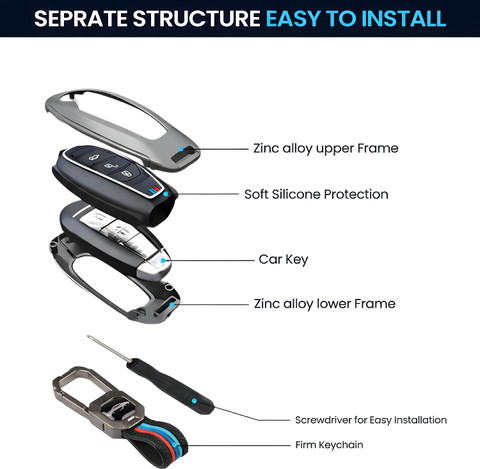 SEPRATE STRUCTURE EASY TO INSTALL

Zinc alloy upper Frame

Soft Silicone Protection

Car Key

Zinc alloy lower Frame

Screwdriver for Easy Installation

Firm Keychain