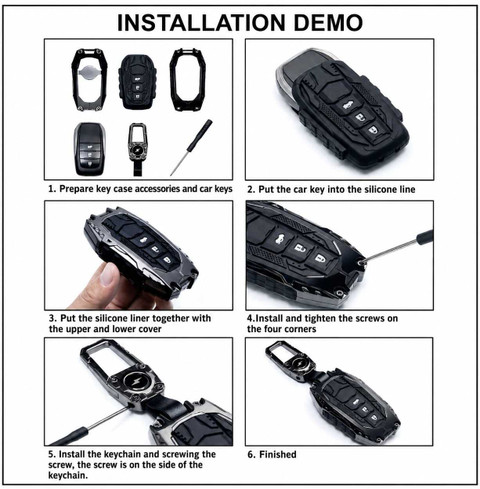 INSTALLATION DEMO

1. Prepare key case accessories and car keys

2. Put the car key into the silicone line

3. Put the silicone liner together with the upper and lower cover

4.Install and tighten the screws on the four corners

5. Install the keychain and screwing the screw, the screw is on the side of the keychain.

6. Finished