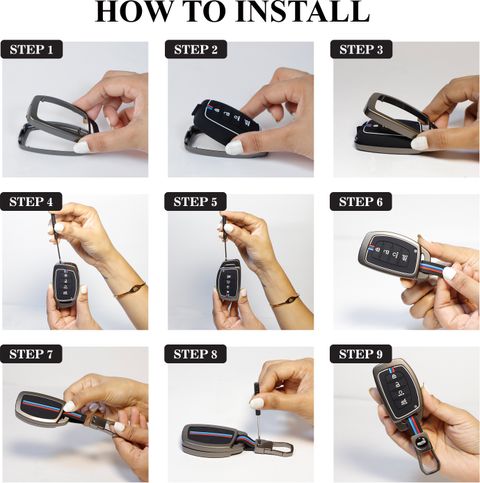 HOW TO INSTALL

STEP 1

STEP 2

STEP 3

STEP 4

STEP 5

STEP 6

STEP 7

STEP 8

STEP 9