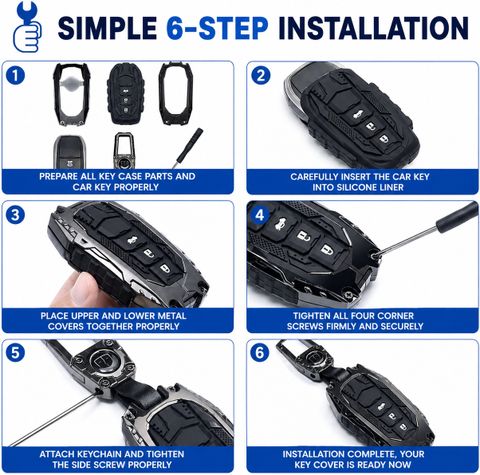 SIMPLE 6-STEP INSTALLATION

1
PREPARE ALL KEY CASE PARTS AND CAR KEY PROPERLY

2
CAREFULLY INSERT THE CAR KEY INTO SILICONE LINER

3
PLACE UPPER AND LOWER METAL COVERS TOGETHER PROPERLY

4
TIGHTEN ALL FOUR CORNER SCREWS FIRMLY AND SECURELY

5
ATTACH KEYCHAIN AND TIGHTEN THE SIDE SCREW PROPERLY

6
INSTALLATION COMPLETE, YOUR KEY COVER IS READY NOW