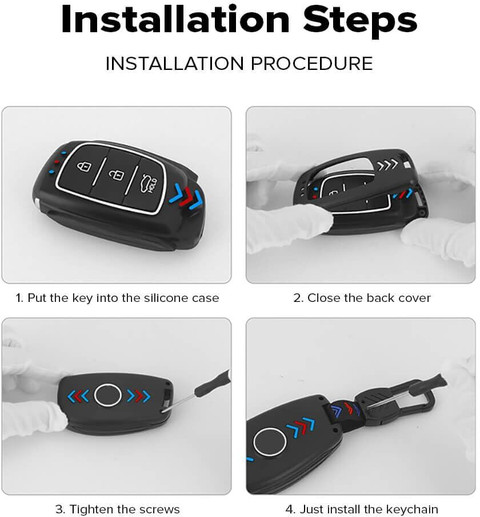 Installation Steps

INSTALLATION PROCEDURE

HOLD

1. Put the key into the silicone case

2. Close the back cover

3. Tighten the screws

4. Just install the keychain