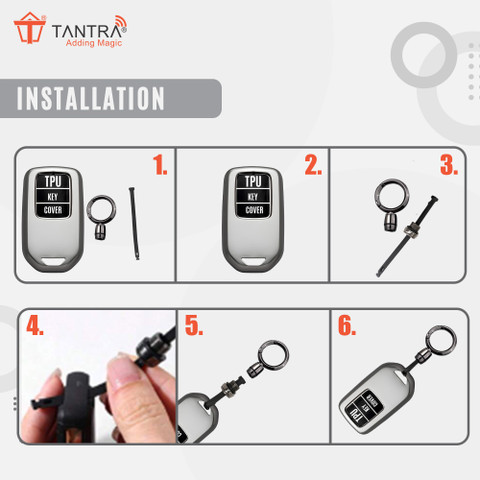 TANTRA®
Adding Magic

INSTALLATION

1.
TPU
KEY
COVER

2.
TPU
KEY
COVER

3.

4.

5.

6.
TPU
KEY
COVER