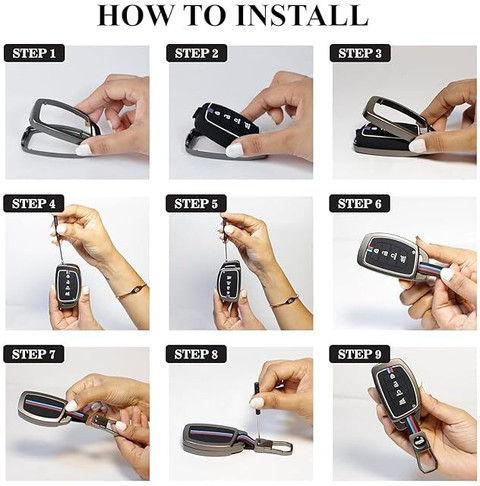 HOW TO INSTALL

STEP 1

STEP 2

STEP 3

STEP 4

STEP 5

STEP 6

STEP 7

STEP 8

STEP 9