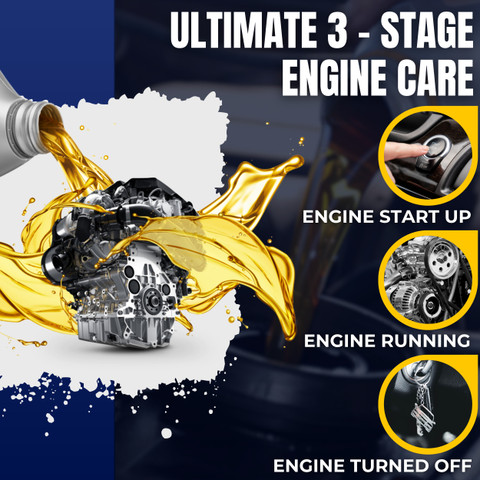 ULTIMATE 3 - STAGE ENGINE CARE

ENGINE START UP

ENGINE RUNNING

ENGINE TURNED OFF