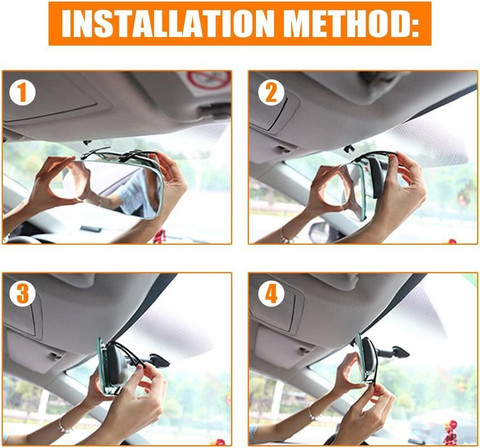 INSTALLATION METHOD:

1

2

3

4