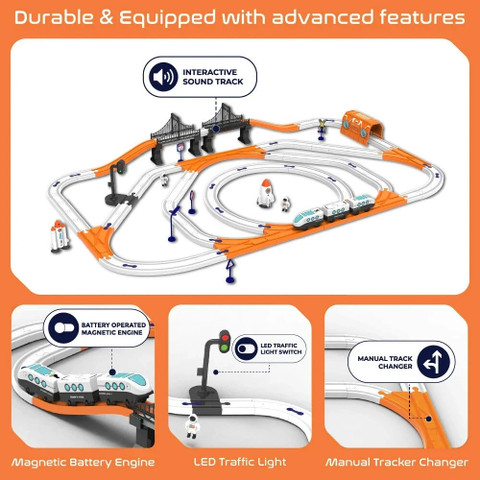 Durable & Equipped with advanced features

INTERACTIVE SOUND TRACK

BATTERY OPERATED MAGNETIC ENGINE

LED TRAFFIC LIGHT SWITCH

MANUAL TRACK CHANGER

Magnetic Battery Engine

LED Traffic Light

Manual Tracker Changer