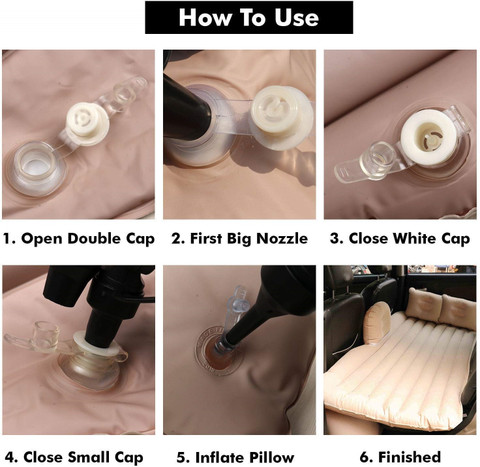 How To Use

1. Open Double Cap

2. First Big Nozzle

3. Close White Cap

4. Close Small Cap

5. Inflate Pillow

6. Finished