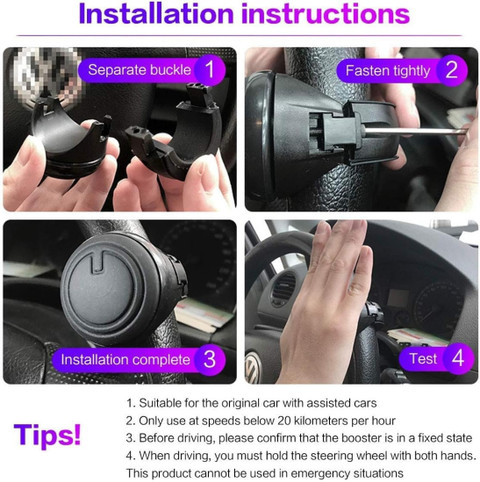 Installation instructions

Separate buckle 1

Fasten tightly 2

Installation complete 3

Test 4

Tips!

1. Suitable for the original car with assisted cars
2. Only use at speeds below 20 kilometers per hour
3. Before driving, please confirm that the booster is in a fixed state
4. When driving, you must hold the steering wheel with both hands. This product cannot be used in emergency situations