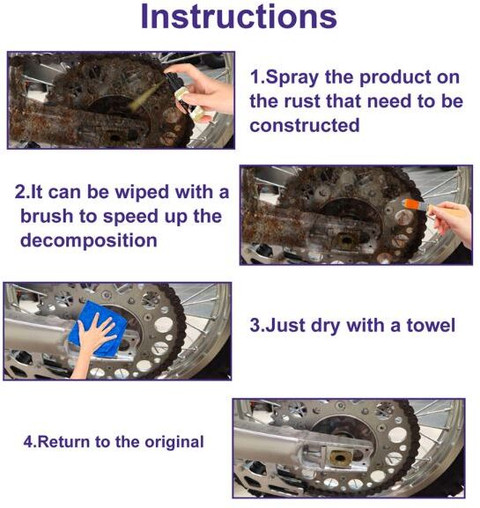 Instructions

1.Spray the product on the rust that need to be constructed

2.It can be wiped with a brush to speed up the decomposition

3.Just dry with a towel

4.Return to the original