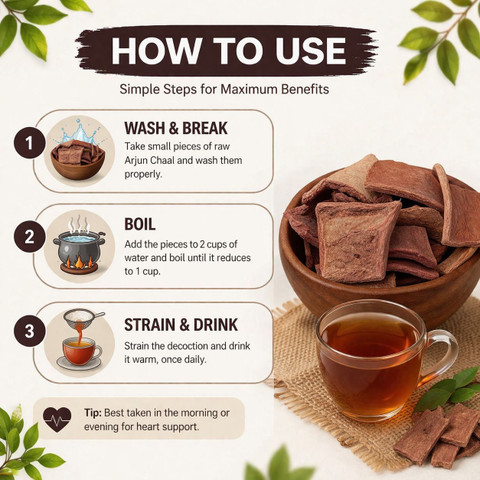 HOW TO USE

Simple Steps for Maximum Benefits

1

WASH & BREAK

Take small pieces of raw Arjun Chaal and wash them properly.

2

BOIL

Add the pieces to 2 cups of water and boil until it reduces to 1 cup.

3

STRAIN & DRINK

Strain the decoction and drink it warm, once daily.

Tip: Best taken in the morning or evening for heart support.