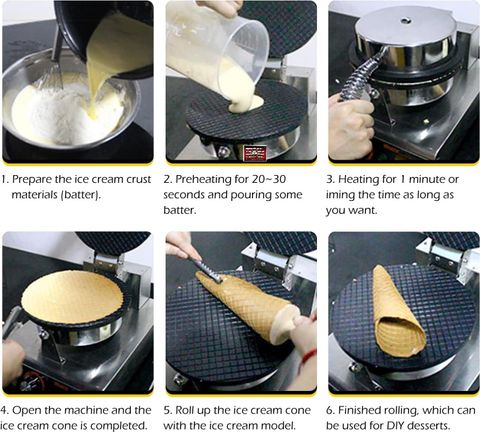 1. Prepare the ice cream crust materials (batter).

2. Preheating for 20~30 seconds and pouring some batter.

3. Heating for 1 minute or iming the time as long as you want.

4. Open the machine and the ice cream cone is completed.

5. Roll up the ice cream cone with the ice cream model.

6. Finished rolling, which can be used for DIY desserts.