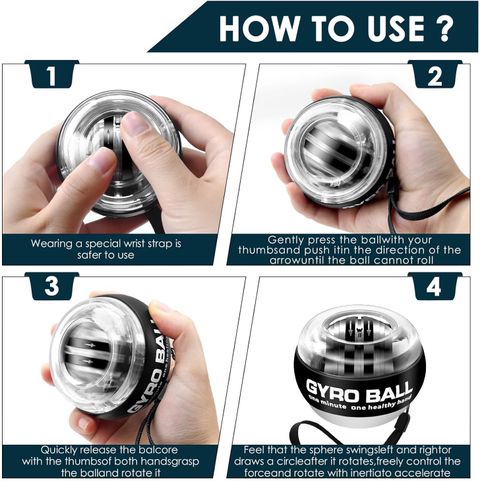 HOW TO USE ?

1

Wearing a special wrist strap is safer to use

2

Gently press the ballwith your thumbsand push itin the direction of the arrowuntil the ball cannot roll

3

GYRO BALL

Quickly release the balcore with the thumbsof both handsgrasp the balland rotate it

4

GYRO BALL
one minute one healthy hand

Feel that the sphere swingsleft and rightor draws a circleafter it rotates,freely control the forceand rotate with inertiato accelerate