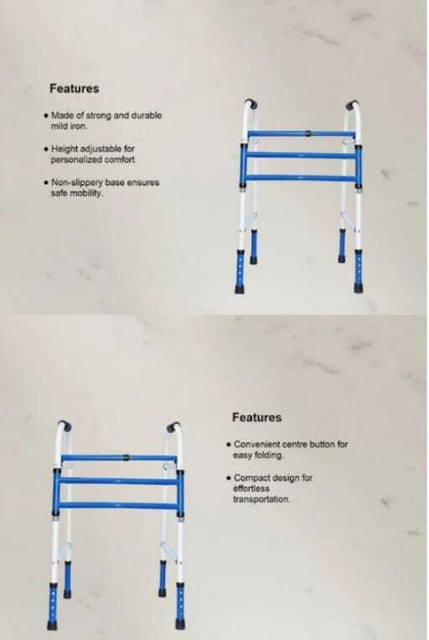 Features

• Made of strong and durable mild iron.

• Height adjustable for personalized comfort.

• Non-slippery base ensures safe mobility.

Features

• Convenient centre button for easy folding.

• Compact design for effortless transportation.