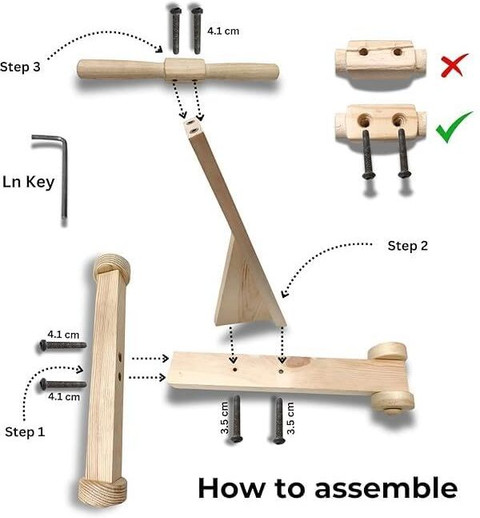 4.1 cm

Step 3

Ln Key

Step 2

4.1 cm

4.1 cm

Step 1

3.5 cm

3.5 cm

How to assemble