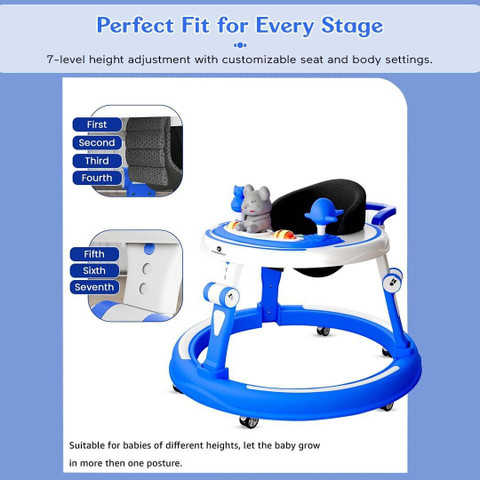 Perfect Fit for Every Stage

7-level height adjustment with customizable seat and body settings.

First
Second
Third
Fourth

Fifth
Sixth
Seventh

Suitable for babies of different heights, let the baby grow in more then one posture.