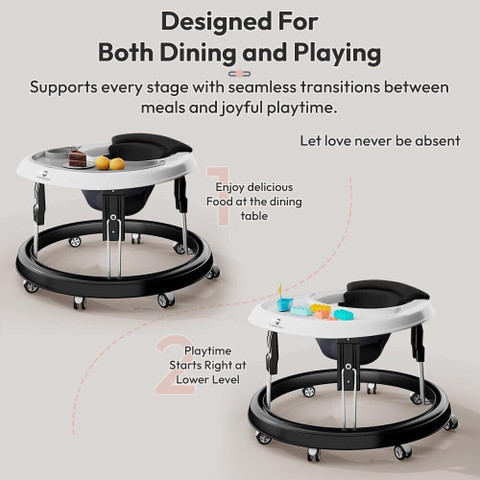 Designed For
Both Dining and Playing

Supports every stage with seamless transitions between meals and joyful playtime.

Let love never be absent

1
Enjoy delicious Food at the dining table

2
Playtime Starts Right at Lower Level