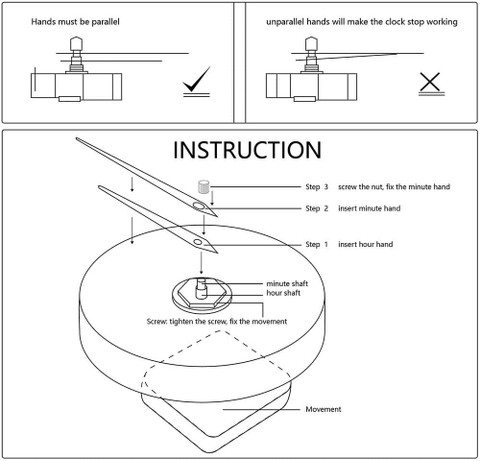 Hands must be parallel

unparallel hands will make the clock stop working

INSTRUCTION

Step 3 screw the nut, fix the minute hand

Step 2 insert minute hand

Step 1 insert hour hand

minute shaft

hour shaft

Screw: tighten the screw, fix the movement

Movement