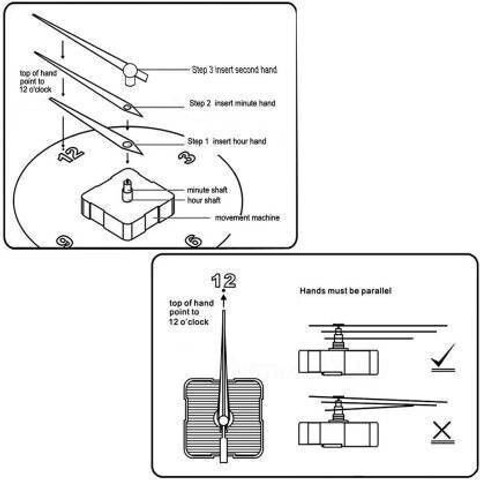 top of hand point to 12 o'clock

Step 3 insert second hand

Step 2 insert minute hand

Step 1 insert hour hand

12

3

minute shaft

hour shaft

movement machine

9

6

12

top of hand point to 12 o'clock

Hands must be parallel