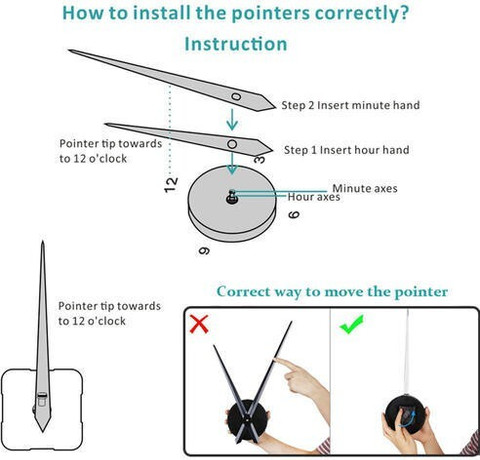 How to install the pointers correctly?
Instruction

Step 2 Insert minute hand

Pointer tip towards to 12 o'clock

Step 1 Insert hour hand

3

12

Minute axes
Hour axes

6

9

Pointer tip towards to 12 o'clock

Correct way to move the pointer