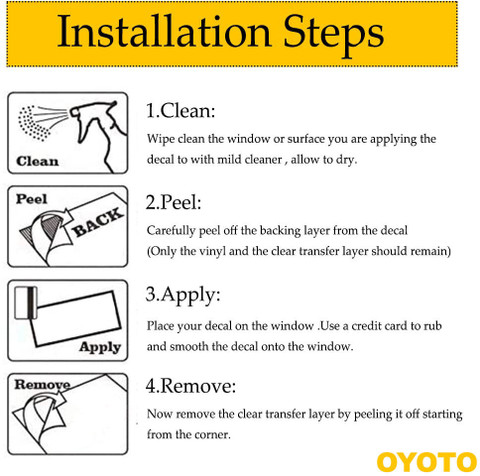 Installation Steps

Clean

1.Clean:

Wipe clean the window or surface you are applying the decal to with mild cleaner , allow to dry.

Peel

BACK

2.Peel:

Carefully peel off the backing layer from the decal (Only the vinyl and the clear transfer layer should remain)

Apply

3.Apply:

Place your decal on the window .Use a credit card to rub and smooth the decal onto the window.

Remove

4.Remove:

Now remove the clear transfer layer by peeling it off starting from the corner.

OYOTO