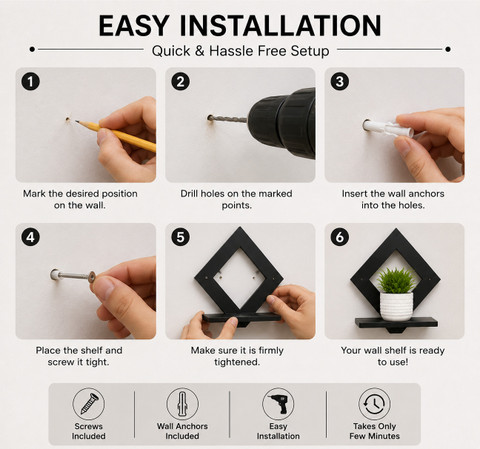 EASY INSTALLATION

Quick & Hassle Free Setup

1

Mark the desired position on the wall.

2

Drill holes on the marked points.

3

Insert the wall anchors into the holes.

4

Place the shelf and screw it tight.

5

Make sure it is firmly tightened.

6

Your wall shelf is ready to use!

Screws Included

Wall Anchors Included

Easy Installation

Takes Only Few Minutes