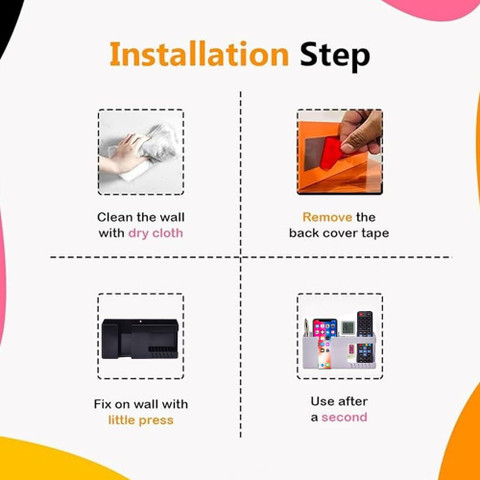 Installation Step

Clean the wall with dry cloth

Remove the back cover tape

Fix on wall with little press

Use after a second