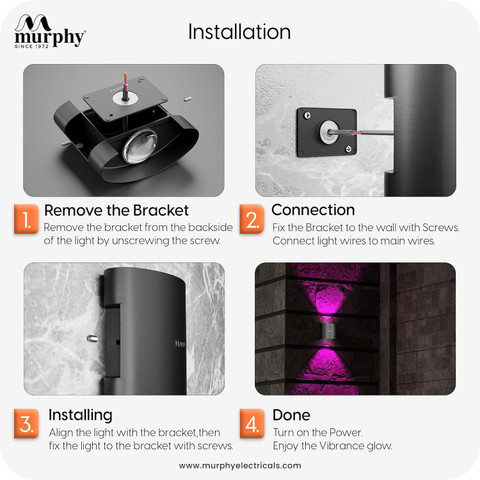 murphy
SINCE 1972

Installation

1. Remove the Bracket
Remove the bracket from the backside of the light by unscrewing the screw.

2. Connection
Fix the Bracket to the wall with Screws. Connect light wires to main wires.

3. Installing
Align the light with the bracket,then fix the light to the bracket with screws.

4. Done
Turn on the Power.
Enjoy the Vibrance glow.

www.murphyelectricals.com