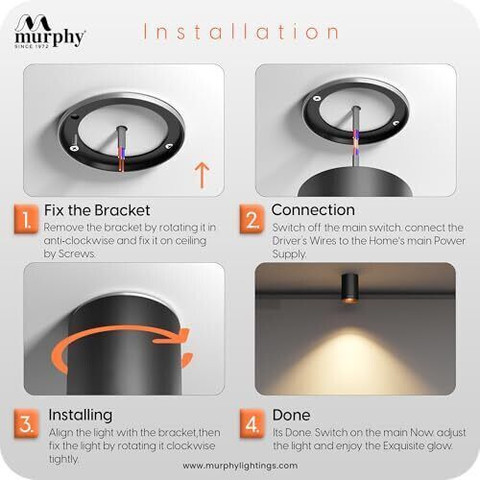 murphy
SINCE 1972

Installation

1. Fix the Bracket
Remove the bracket by rotating it in anti-clockwise and fix it on ceiling by Screws.

2. Connection
Switch off the main switch. connect the Driver's Wires to the Home's main Power Supply.

3. Installing
Align the light with the bracket,then fix the light by rotating it clockwise tightly.

4. Done
Its Done. Switch on the main Now. adjust the light and enjoy the Exquisite glow.

www.murphylightings.com