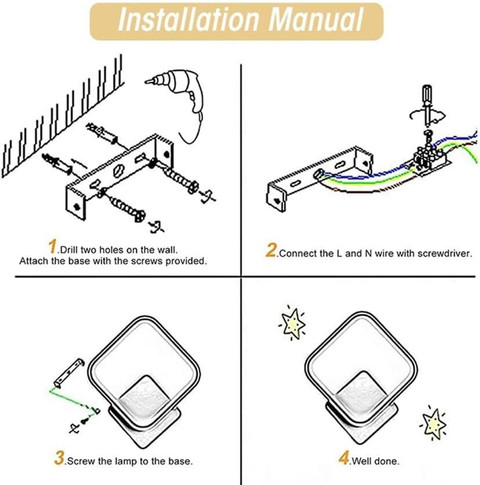 Installation Manual

1.Drill two holes on the wall. Attach the base with the screws provided.

2.Connect the L and N wire with screwdriver.

3.Screw the lamp to the base.

4.Well done.