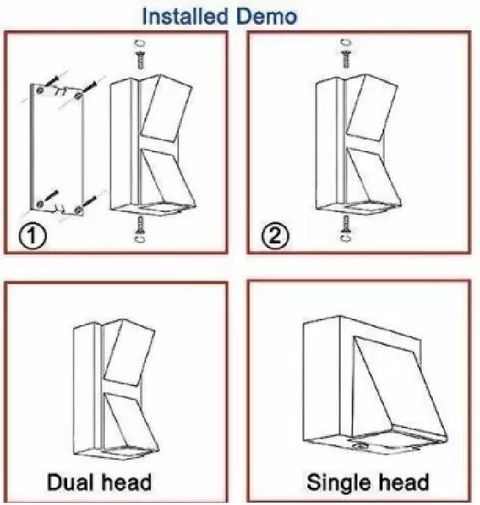 Installed Demo

①

②

Dual head

Single head