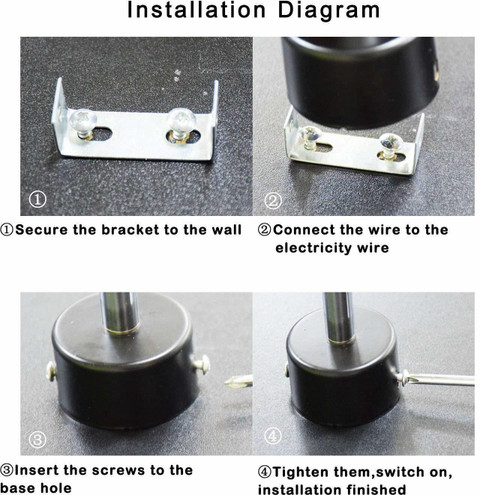 Installation Diagram

①

②

①Secure the bracket to the wall

②Connect the wire to the electricity wire

③

④

③Insert the screws to the base hole

④Tighten them,switch on, installation finished