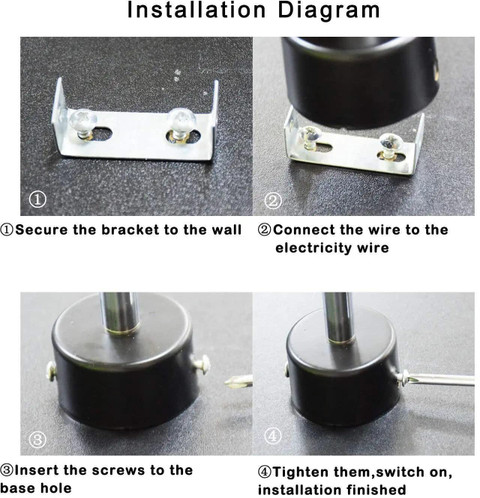 Installation Diagram

①

②

①Secure the bracket to the wall

②Connect the wire to the electricity wire

③

④

③Insert the screws to the base hole

④Tighten them,switch on, installation finished