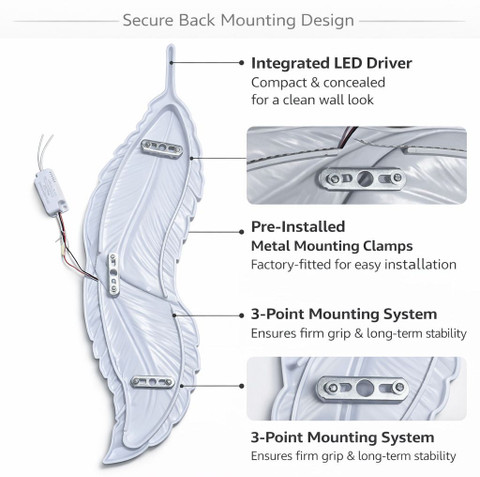 Secure Back Mounting Design

Integrated LED Driver
Compact & concealed for a clean wall look

Pre-Installed
Metal Mounting Clamps
Factory-fitted for easy installation

3-Point Mounting System
Ensures firm grip & long-term stability

3-Point Mounting System
Ensures firm grip & long-term stability