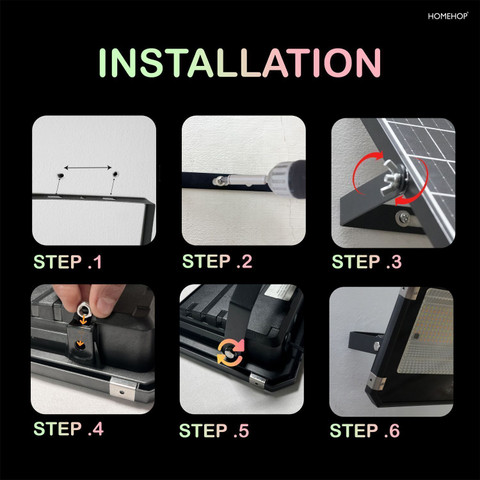 HOMEHOP

INSTALLATION

STEP .1

STEP .2

STEP .3

STEP .4

STEP .5

STEP .6