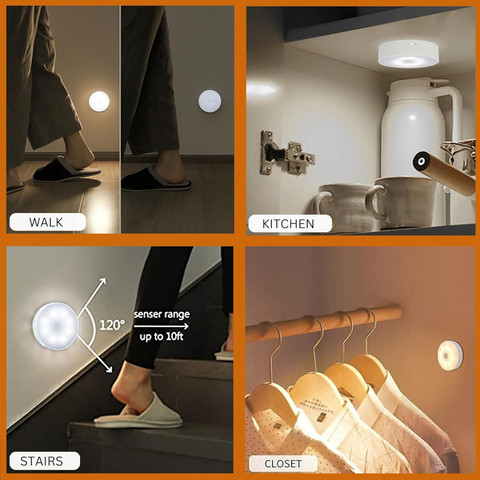 WALK

KITCHEN

120°

senser range
up to 10ft

STAIRS

CLOSET