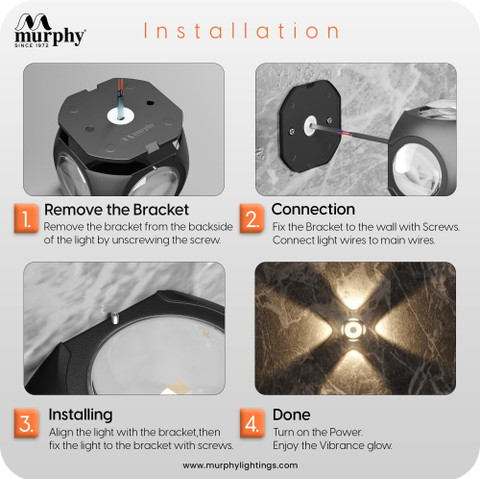 murphy
SINCE 1972

Installation

murphy

1. Remove the Bracket
Remove the bracket from the backside of the light by unscrewing the screw.

2. Connection
Fix the Bracket to the wall with Screws. Connect light wires to main wires.

3. Installing
Align the light with the bracket,then fix the light to the bracket with screws.

4. Done
Turn on the Power.
Enjoy the Vibrance glow.

www.murphylightings.com