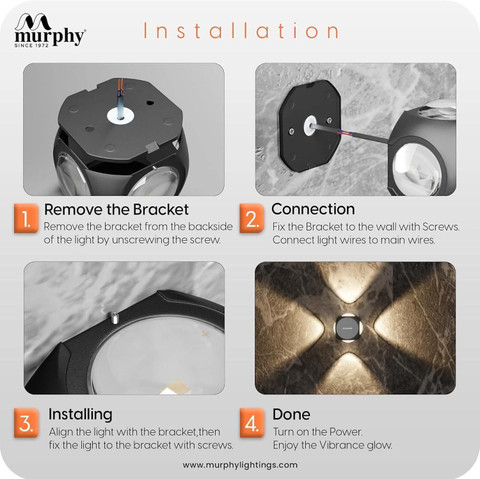 murphy
SINCE 1972

Installation

1. Remove the Bracket
Remove the bracket from the backside of the light by unscrewing the screw.

2. Connection
Fix the Bracket to the wall with Screws. Connect light wires to main wires.

3. Installing
Align the light with the bracket,then fix the light to the bracket with screws.

4. Done
Turn on the Power.
Enjoy the Vibrance glow.

www.murphylightings.com