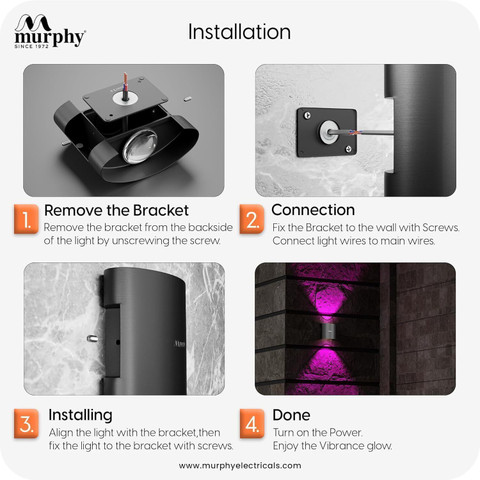 murphy
SINCE 1972

Installation

1. Remove the Bracket
Remove the bracket from the backside of the light by unscrewing the screw.

2. Connection
Fix the Bracket to the wall with Screws. Connect light wires to main wires.

3. Installing
Align the light with the bracket,then fix the light to the bracket with screws.

4. Done
Turn on the Power.
Enjoy the Vibrance glow.

www.murphyelectricals.com