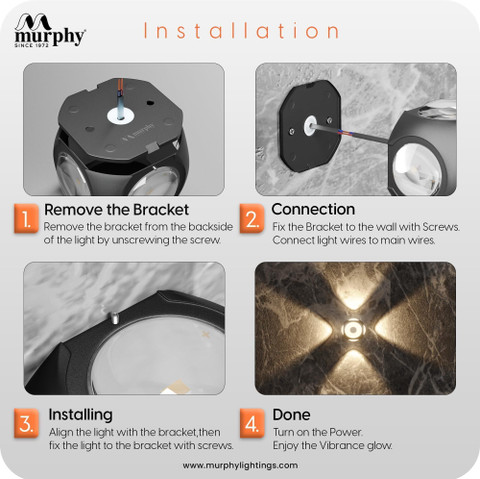 murphy
SINCE 1972

Installation

murphy

1. Remove the Bracket
Remove the bracket from the backside of the light by unscrewing the screw.

2. Connection
Fix the Bracket to the wall with Screws. Connect light wires to main wires.

3. Installing
Align the light with the bracket,then fix the light to the bracket with screws.

4. Done
Turn on the Power.
Enjoy the Vibrance glow.

www.murphylightings.com